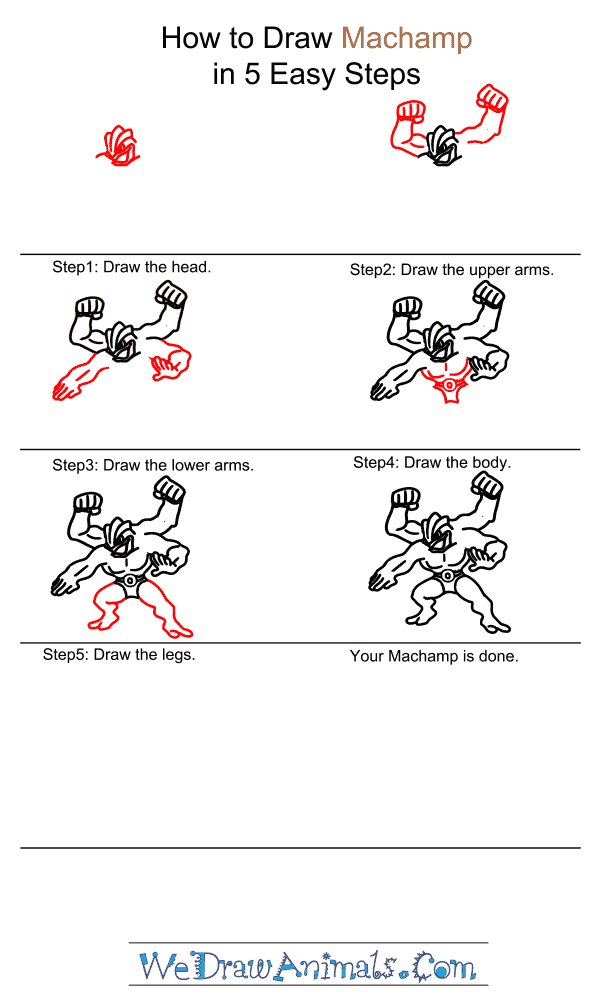 How to Draw Machamp
in 5 Easy Steps

Step1: Draw the head.

Step2: Draw the upper arms.

Step3: Draw the lower arms.

Step4: Draw the body.

Step5: Draw the legs.

Your Machamp is done.

WeDrawAnimals.Com